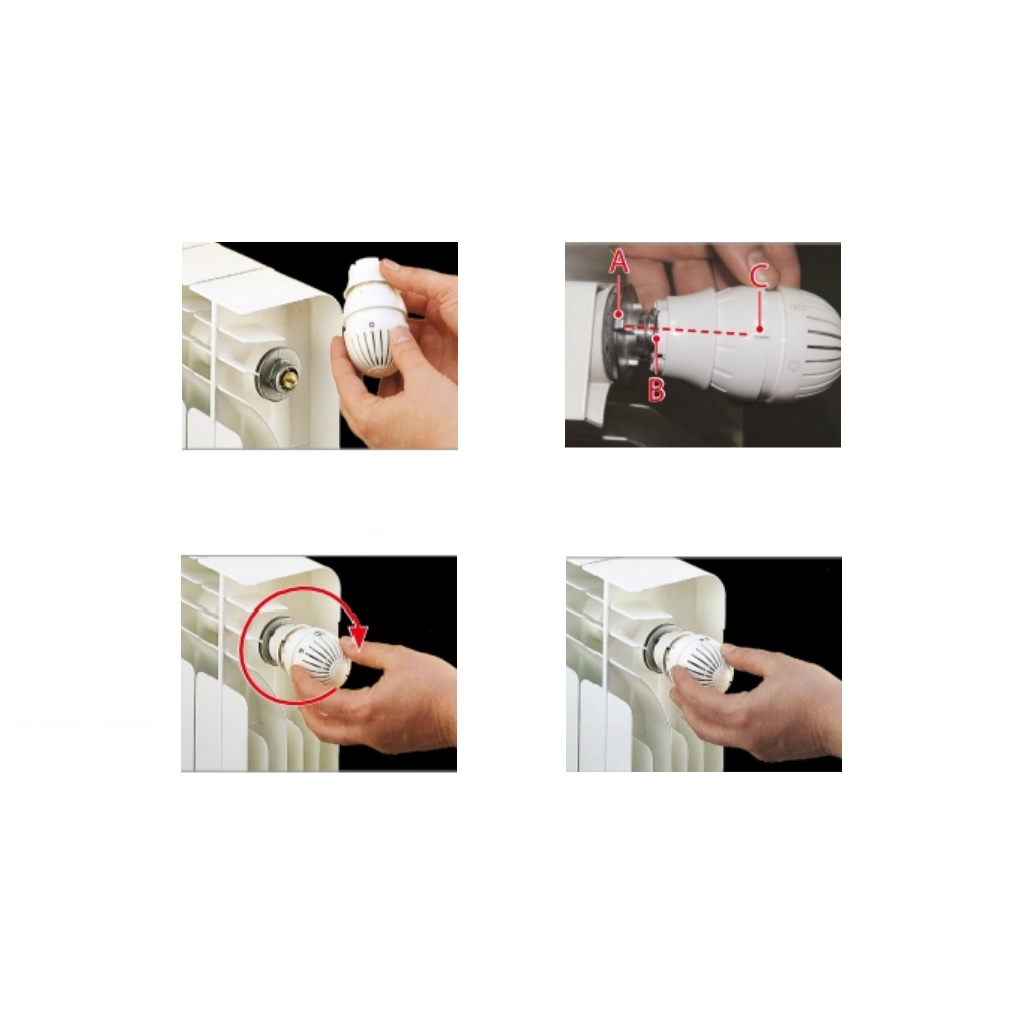 A
C
B